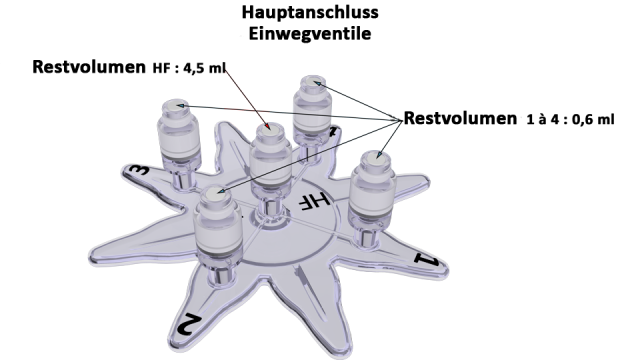 Hauptanschluss
Einwegventile

Restvolumen HF : 4,5 ml

Restvolumen 1 à 4 : 0,6 ml

3

4

HF

1

2