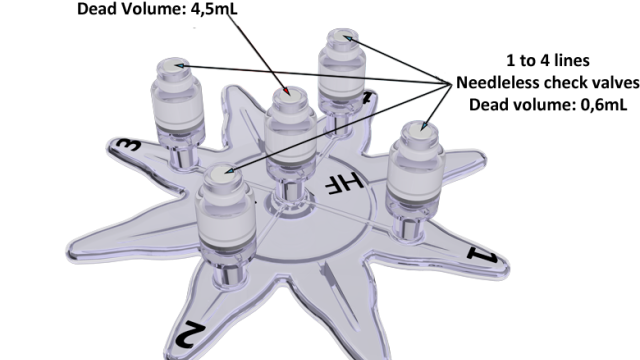 Dead Volume: 4,5mL

1 to 4 lines
Needleless check valves
Dead volume: 0,6mL

3
4
HF
1
2