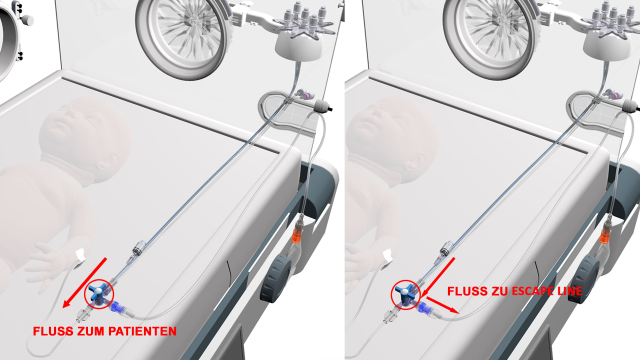 FLUSS ZUM PATIENTEN

FLUSS ZU ESCAPE LINE