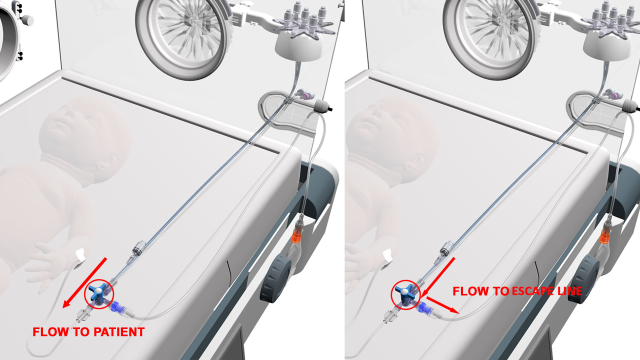 FLOW TO PATIENT

FLOW TO ESCAPE LINE